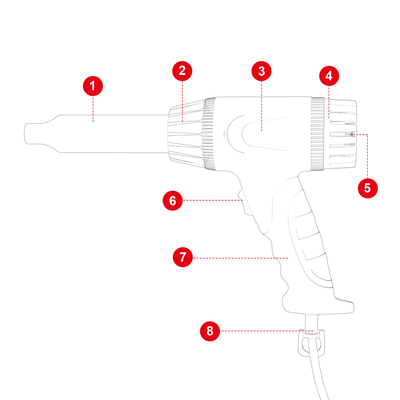 1
2
3
4
5
6
7
8